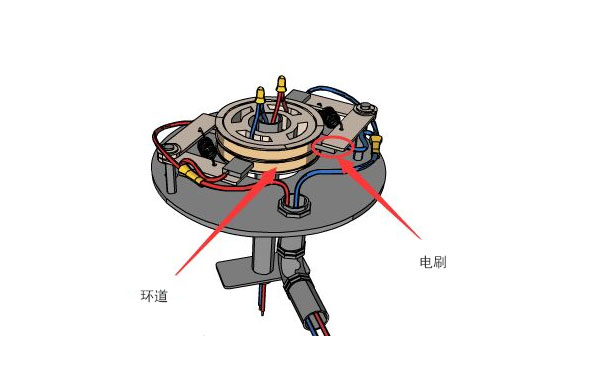 电刷

环道